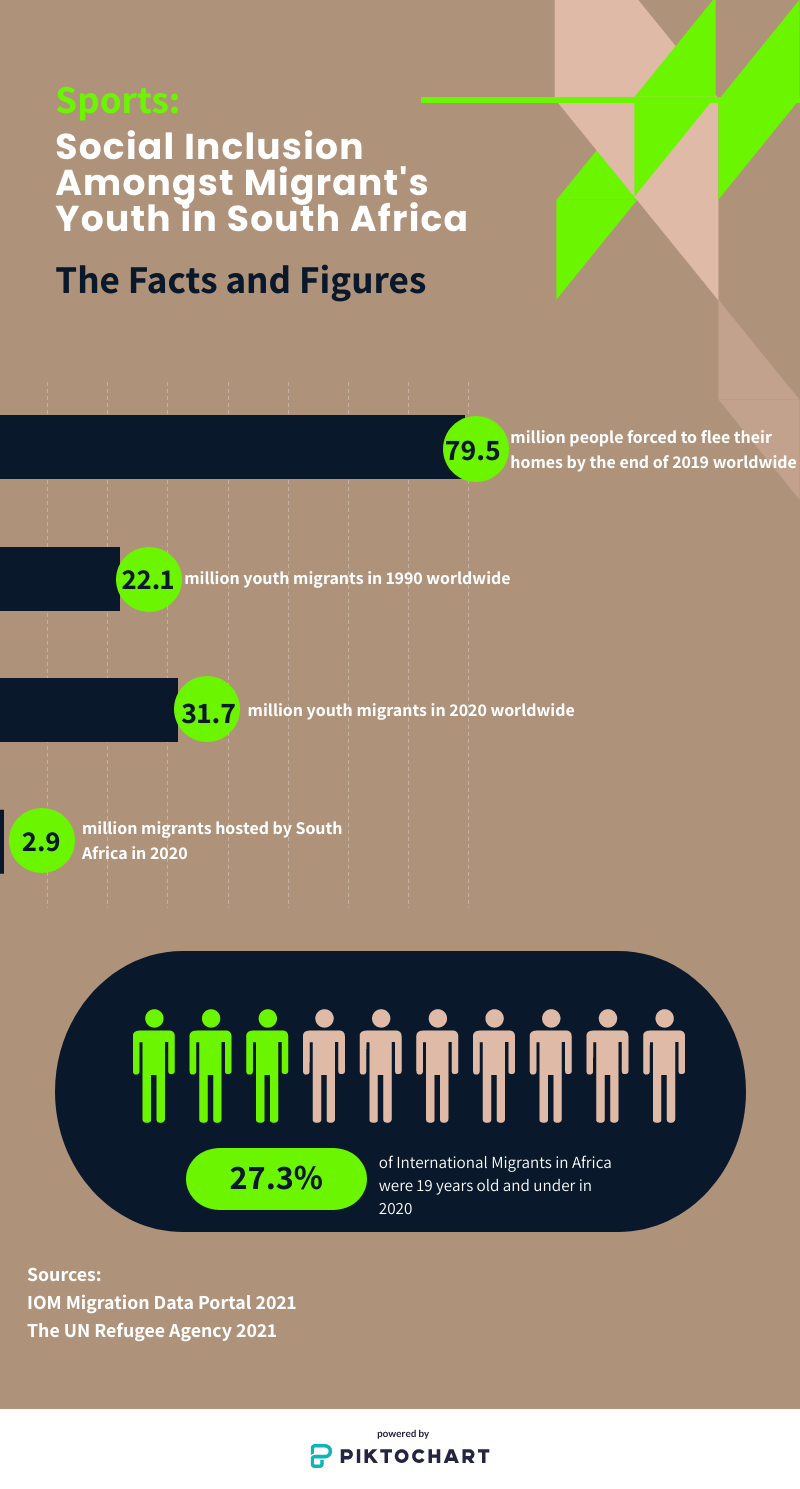 Sports:
Social Inclusion Amongst Migrant's Youth in South Africa

The Facts and Figures

79.5 million people forced to flee their homes by the end of 2019 worldwide

22.1 million youth migrants in 1990 worldwide

31.7 million youth migrants in 2020 worldwide

2.9 million migrants hosted by South Africa in 2020

27.3% of International Migrants in Africa were 19 years old and under in 2020

Sources:
IOM Migration Data Portal 2021
The UN Refugee Agency 2021

powered by
PIKTOCHART